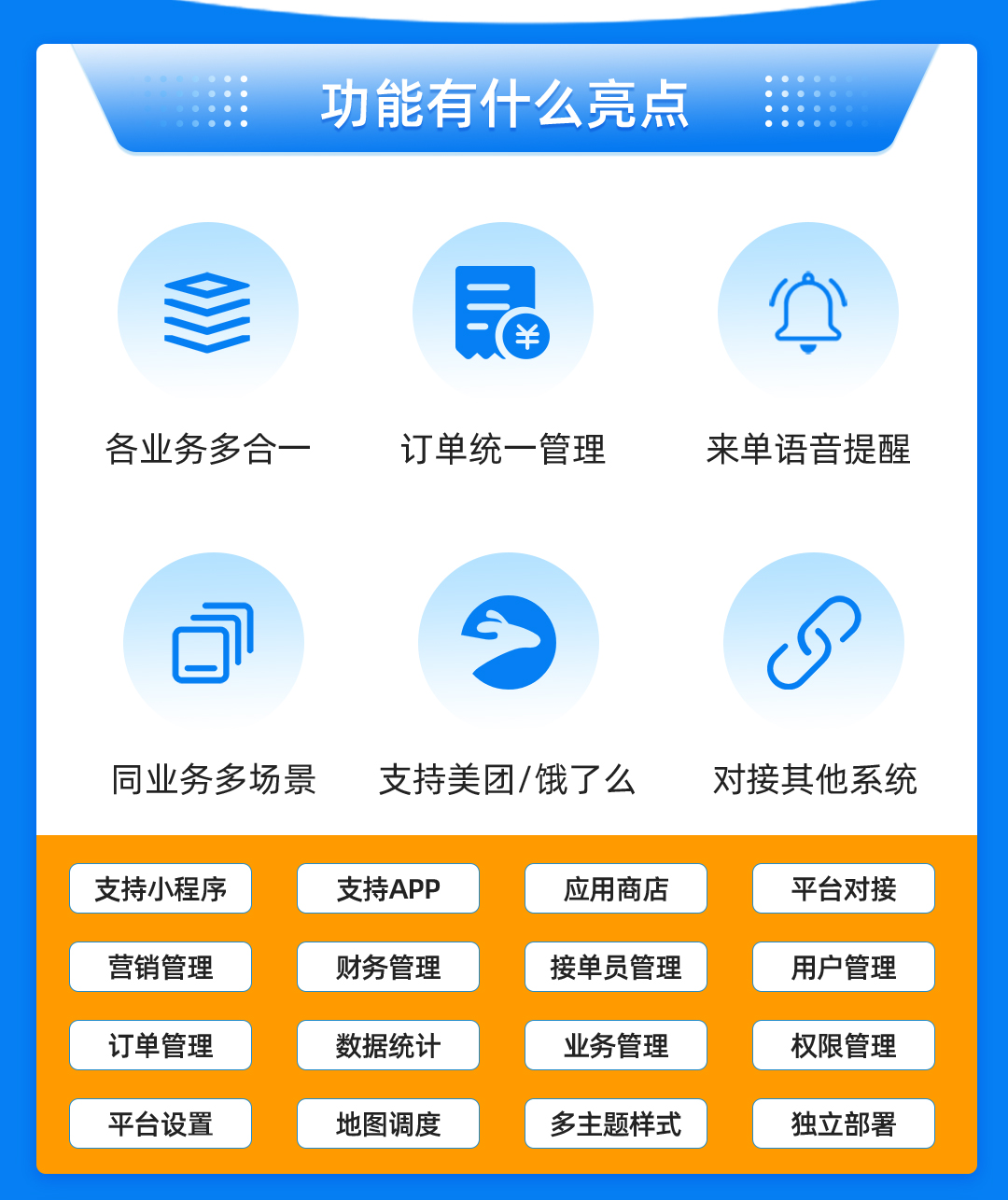 功能有什么亮点

各业务多合一

订单统一管理

来单语音提醒

同业务多场景

支持美团/饿了么

对接其他系统

支持小程序

支持APP

应用商店

平台对接

营销管理

财务管理

接单员管理

用户管理

订单管理

数据统计

业务管理

权限管理

平台设置

地图调度

多主题样式

独立部署